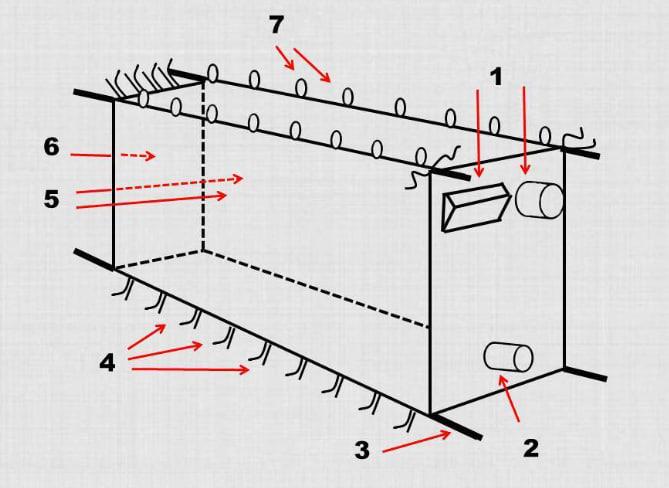 7
1
6
5
4
3
2